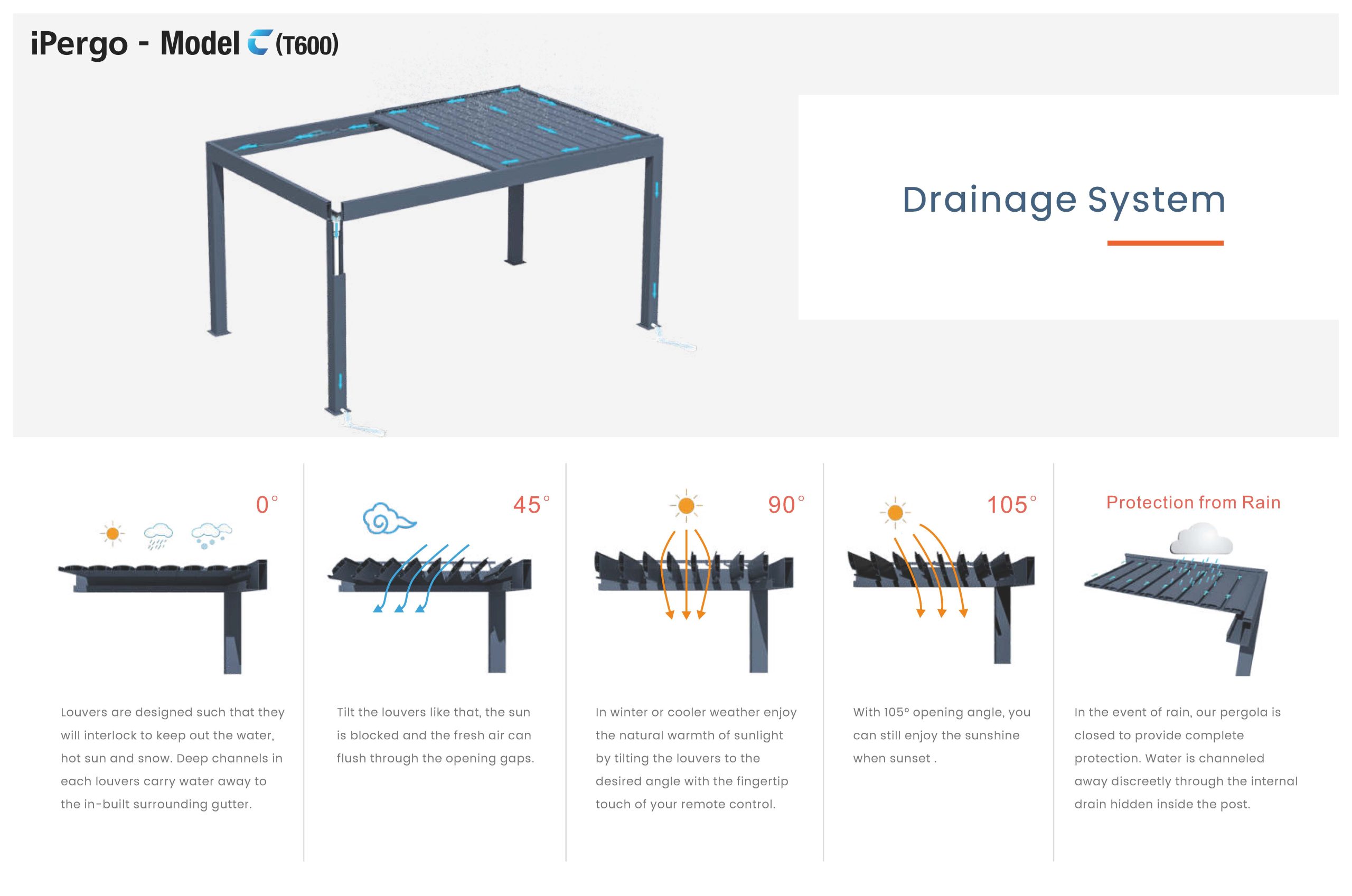 iPergo - Model C (T600)

Drainage System

0°

Louvers are designed such that they will interlock to keep out the water, hot sun and snow. Deep channels in each louvers carry water away to the in-built surrounding gutter.

45°

Tilt the louvers like that, the sun is blocked and the fresh air can flush through the opening gaps.

90°

In winter or cooler weather enjoy the natural warmth of sunlight by tilting the louvers to the desired angle with the fingertip touch of your remote control.

105°

With 105° opening angle, you can still enjoy the sunshine when sunset .

Protection from Rain

In the event of rain, our pergola is closed to provide complete protection. Water is channeled away discreetly through the internal drain hidden inside the post.